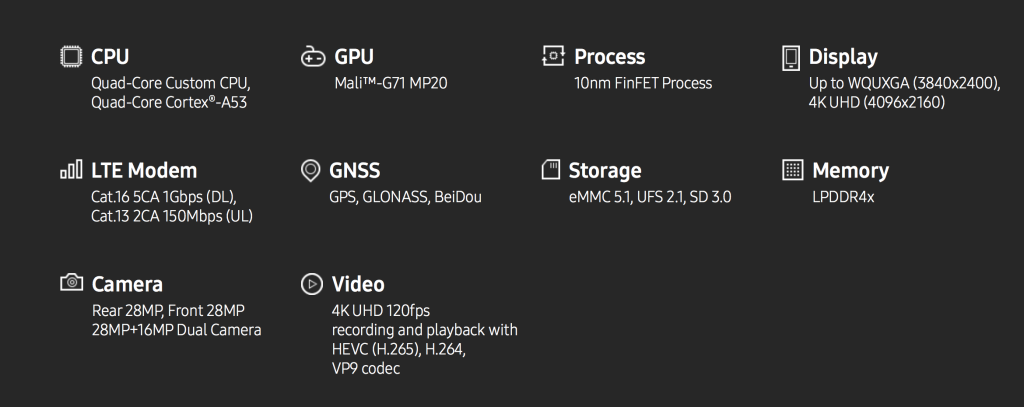 CPU
Quad-Core Custom CPU,
Quad-Core Cortex®-A53

GPU
Mali™-G71 MP20

Process
10nm FinFET Process

Display
Up to WQUXGA (3840x2400),
4K UHD (4096x2160)

LTE Modem
Cat.16 5CA 1Gbps (DL),
Cat.13 2CA 150Mbps (UL)

GNSS
GPS, GLONASS, BeiDou

Storage
eMMC 5.1, UFS 2.1, SD 3.0

Memory
LPDDR4x

Camera
Rear 28MP, Front 28MP
28MP+16MP Dual Camera

Video
4K UHD 120fps
recording and playback with
HEVC (H.265), H.264,
VP9 codec