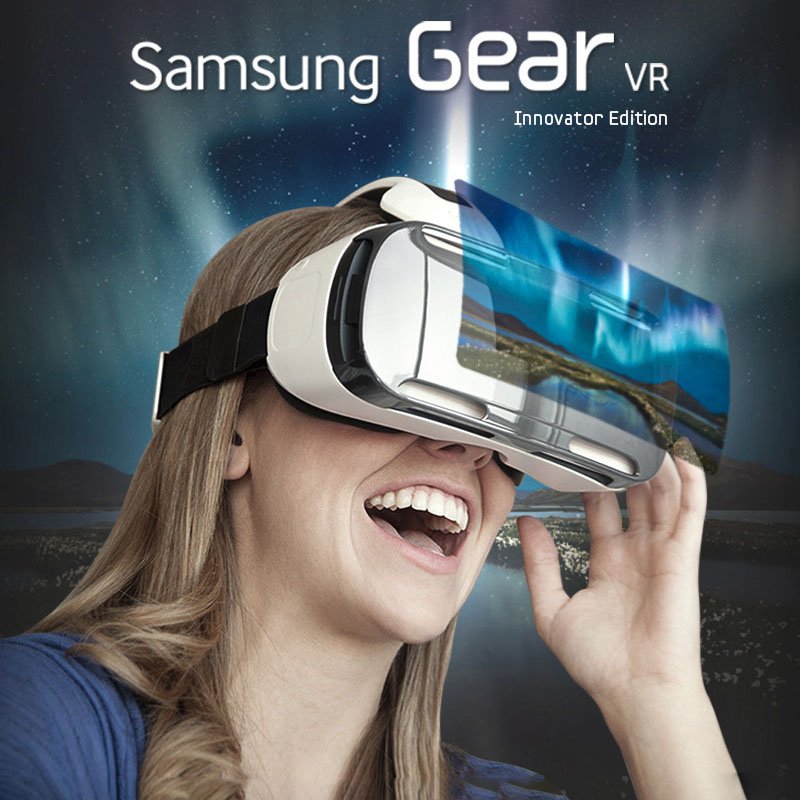 Samsung Gear VR
Innovator Edition