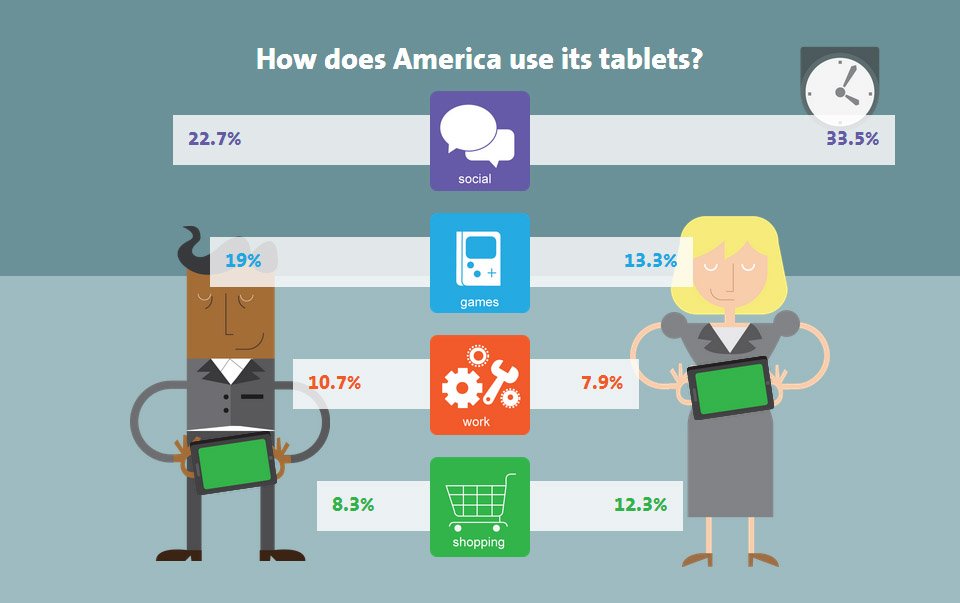 How does America use its tablets?

22.7%

social

33.5%

19%

games

13.3%

10.7%

work

7.9%

8.3%

shopping

12.3%